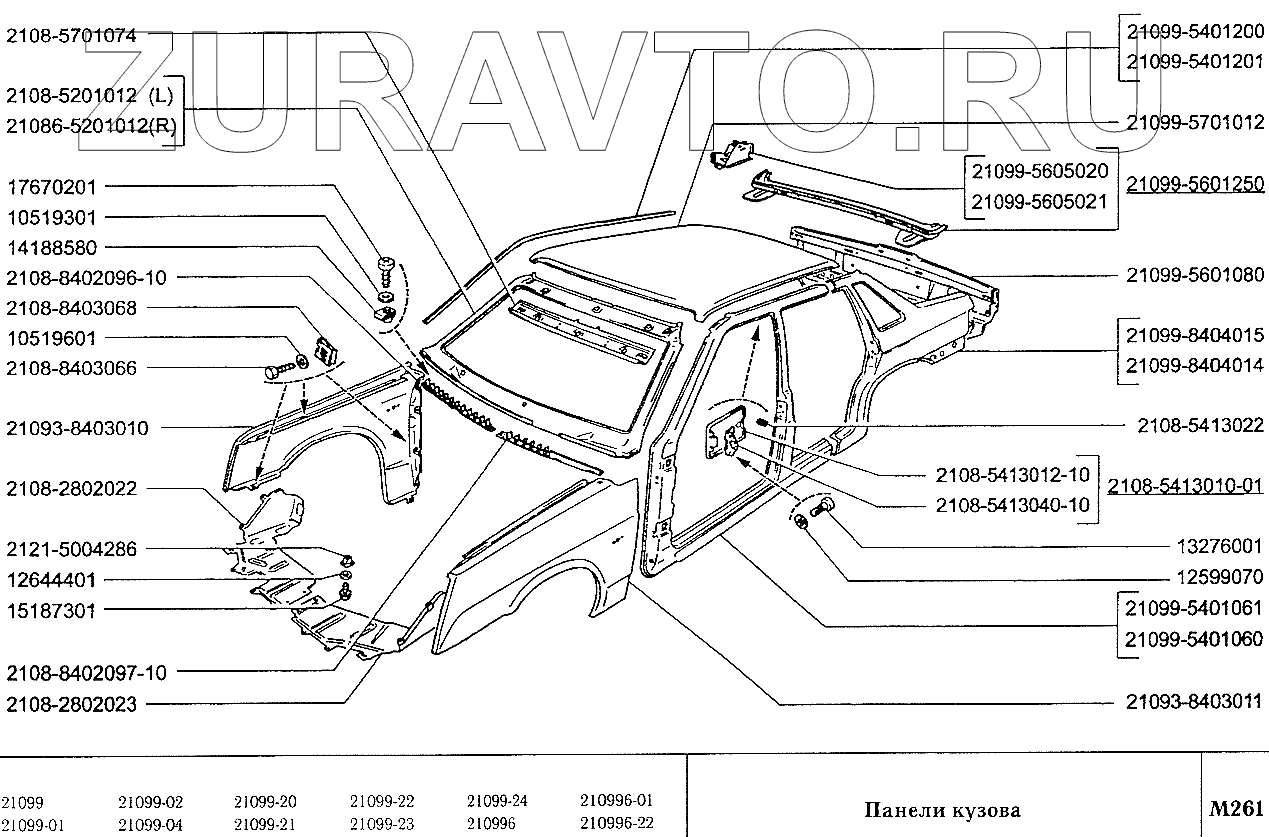 ZURAVTO.RU

2108-5701074
2108-5201012 (L)
21086-5201012(R)
17670201
10519301
14188580
2108-8402096-10
2108-8403068
10519601
2108-8403066
21093-8403010
2108-2802022
2121-5004286
12644401
15187301
2108-8402097-10
2108-2802023

21099-5401200
21099-5401201
21099-5701012
21099-5605020
21099-5605021
21099-5601250
21099-5601080
21099-8404015
21099-8404014
2108-5413022
2108-5413012-10
2108-5413040-10
2108-5413010-01
13276001
12599070
21099-5401061
21099-5401060
21093-8403011

| 21099 | 21099-02 | 21099-20 | 21099-22 | 21099-24 | 210996-01 |
|---|---|---|---|---|---|
| 21099-01 | 21099-04 | 21099-21 | 21099-23 | 210996 | 210996-22 |

Панели кузова

M261